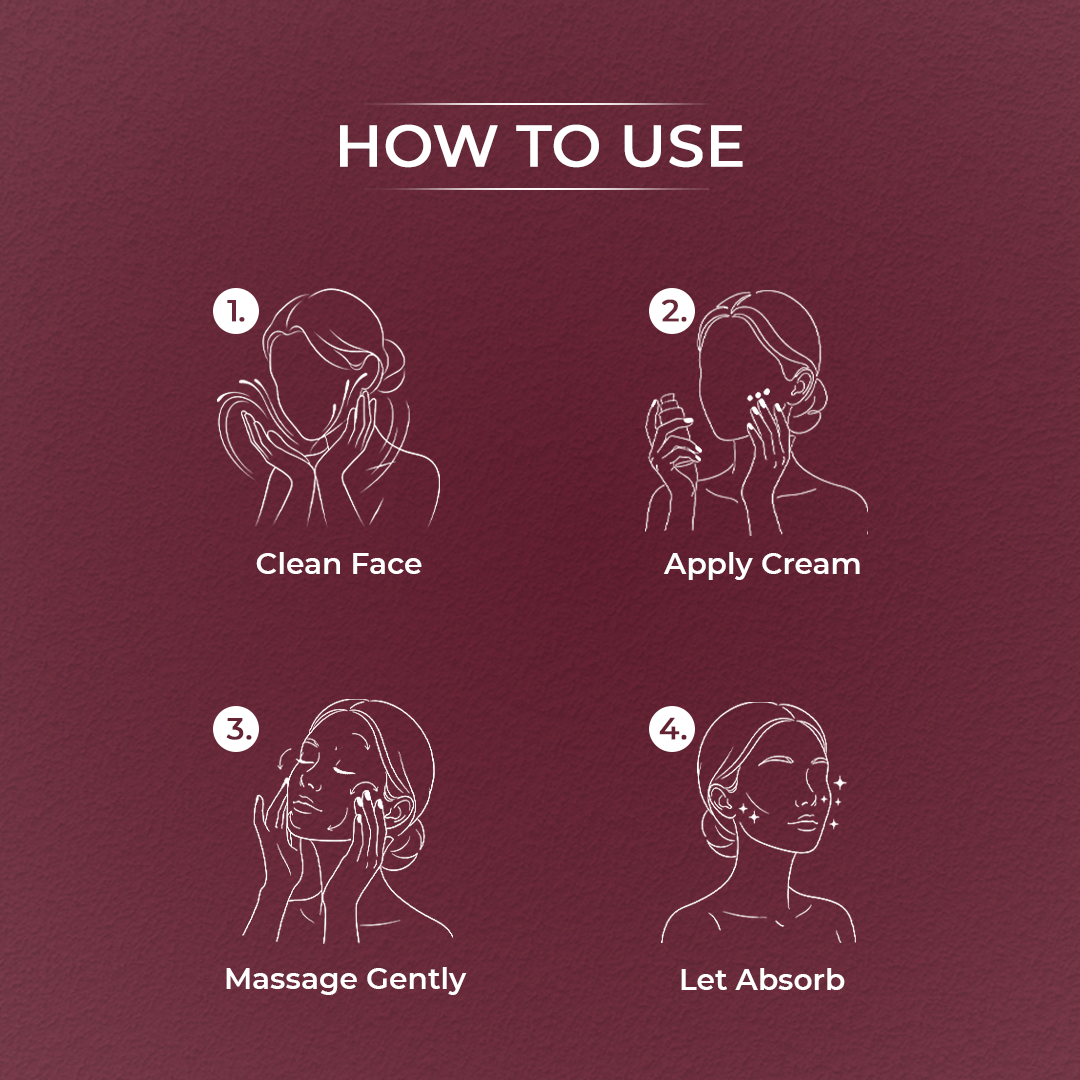 HOW TO USE

1.
Clean Face

2.
Apply Cream

3.
Massage Gently

4.
Let Absorb