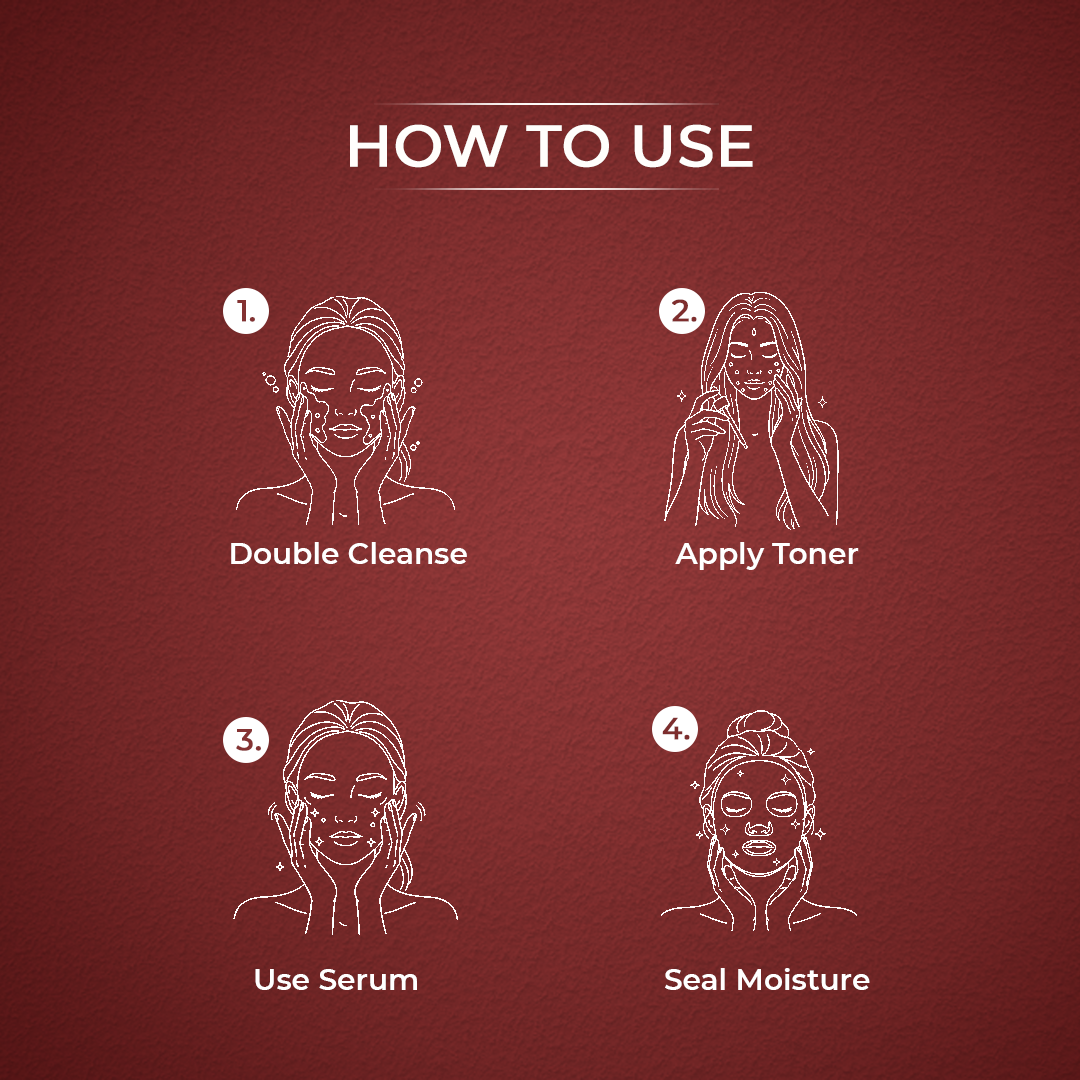 HOW TO USE

1.
Double Cleanse

2.
Apply Toner

3.
Use Serum

4.
Seal Moisture