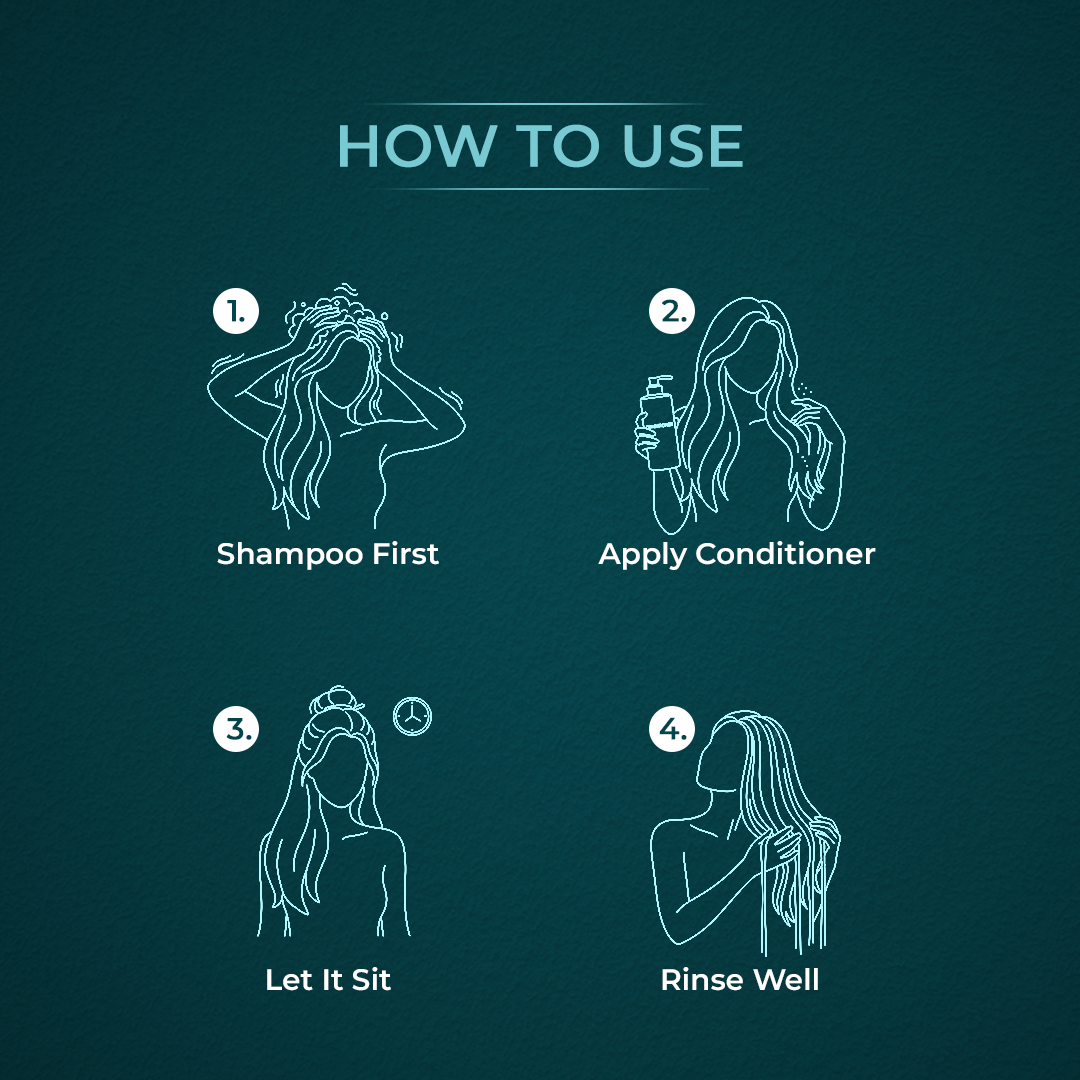 HOW TO USE

1.
Shampoo First

2.
Apply Conditioner

3.
Let It Sit

4.
Rinse Well