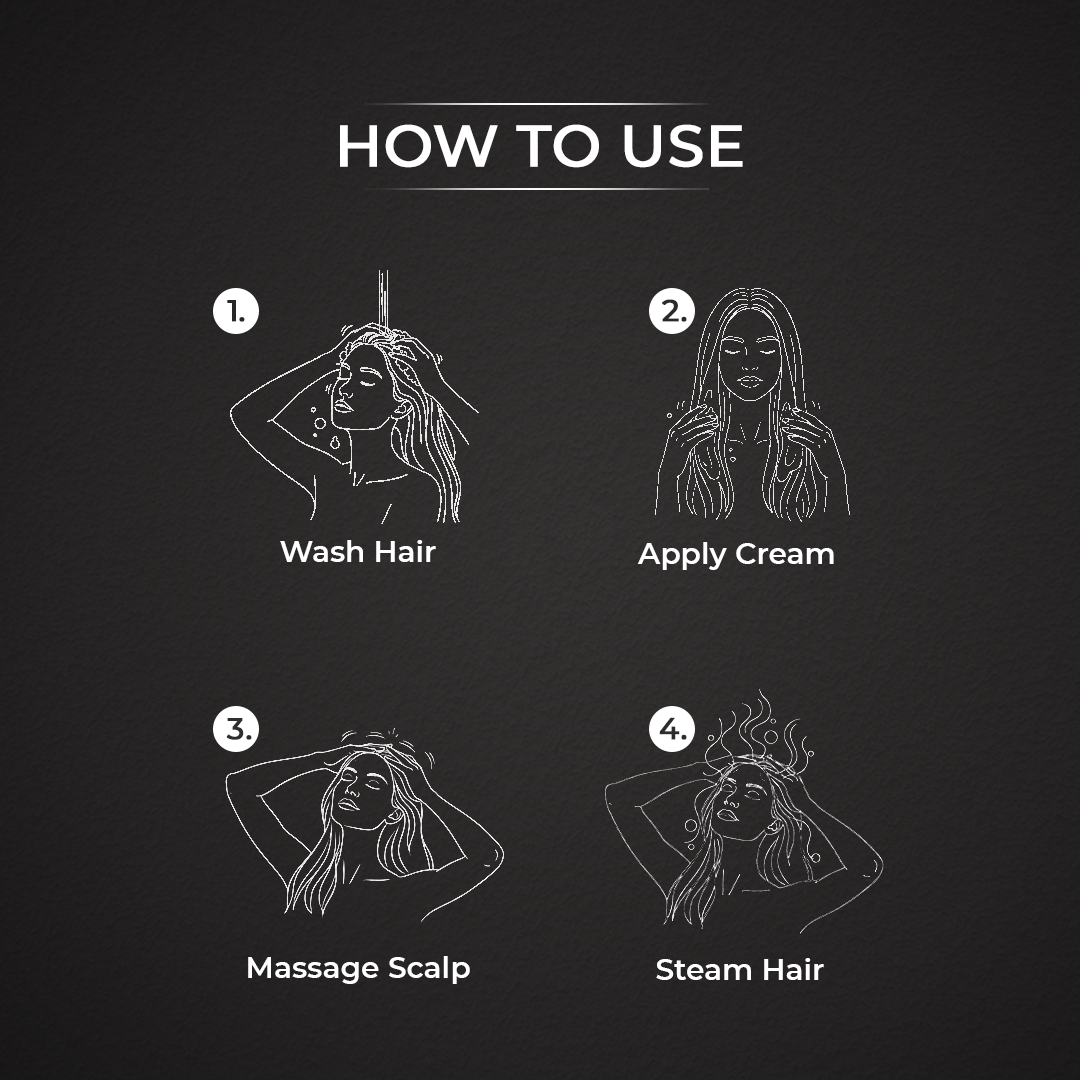 HOW TO USE

1.

Wash Hair

2.

Apply Cream

3.

Massage Scalp

4.

Steam Hair