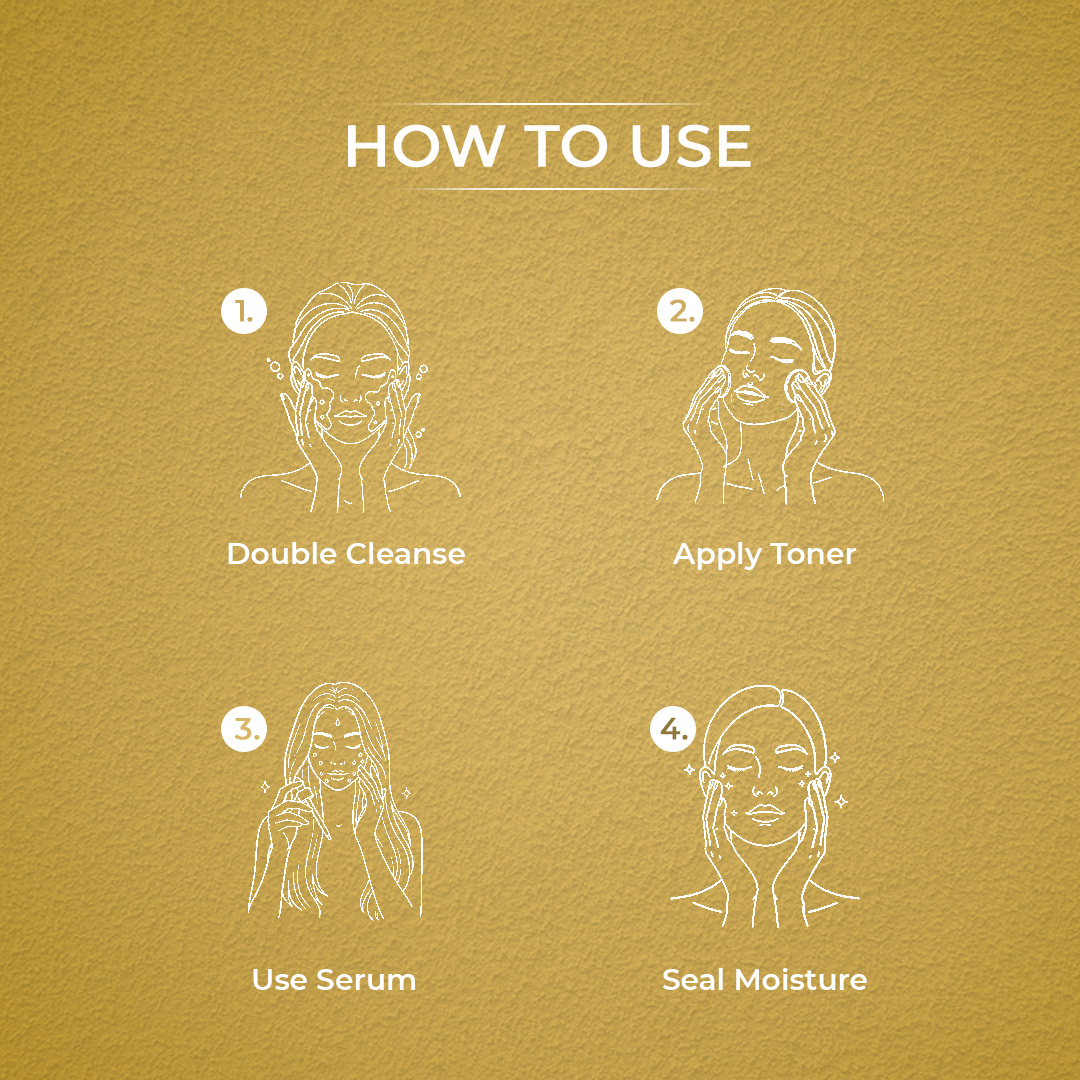 HOW TO USE

1.

Double Cleanse

2.

Apply Toner

3.

Use Serum

4.

Seal Moisture