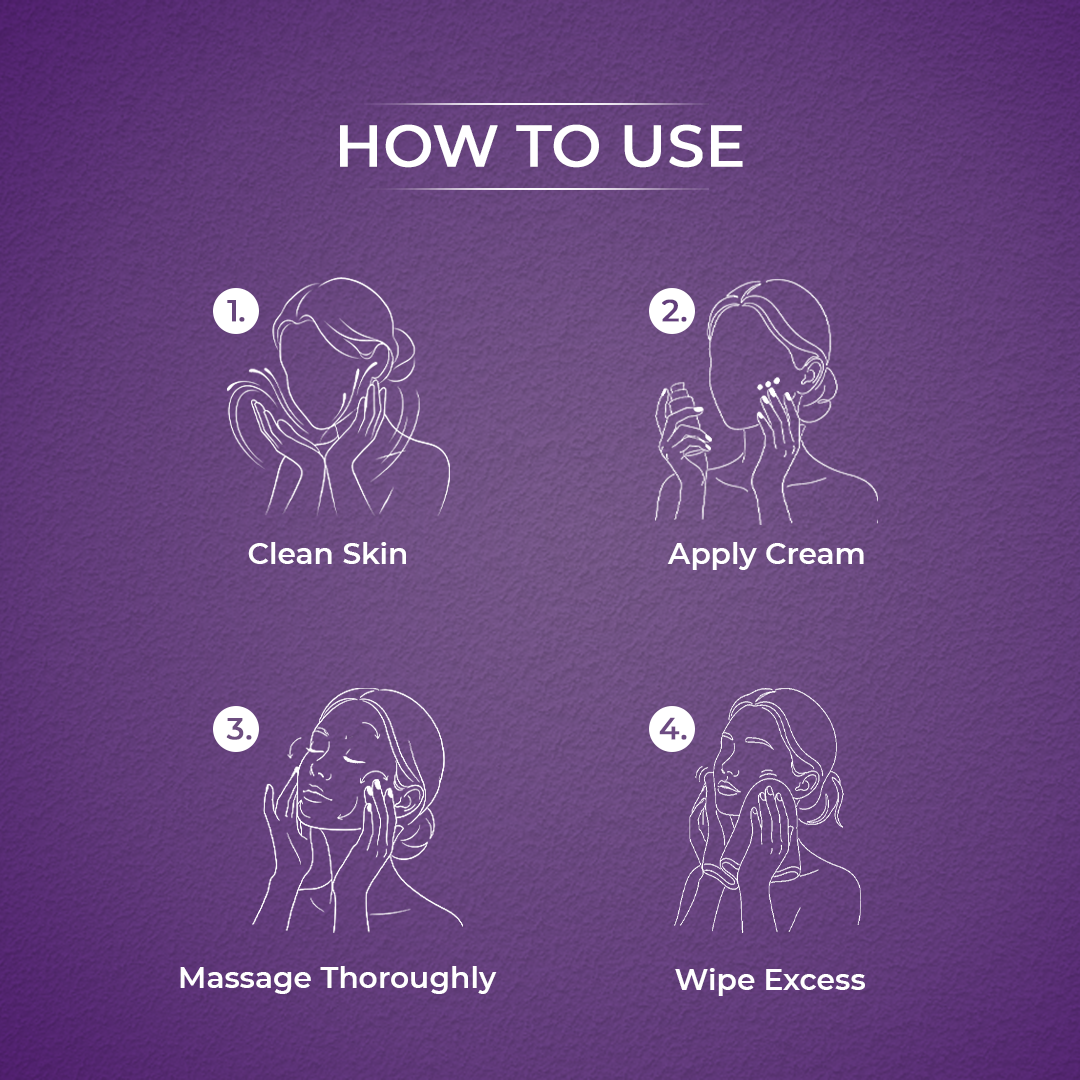 HOW TO USE

1.
Clean Skin

2.
Apply Cream

3.
Massage Thoroughly

4.
Wipe Excess