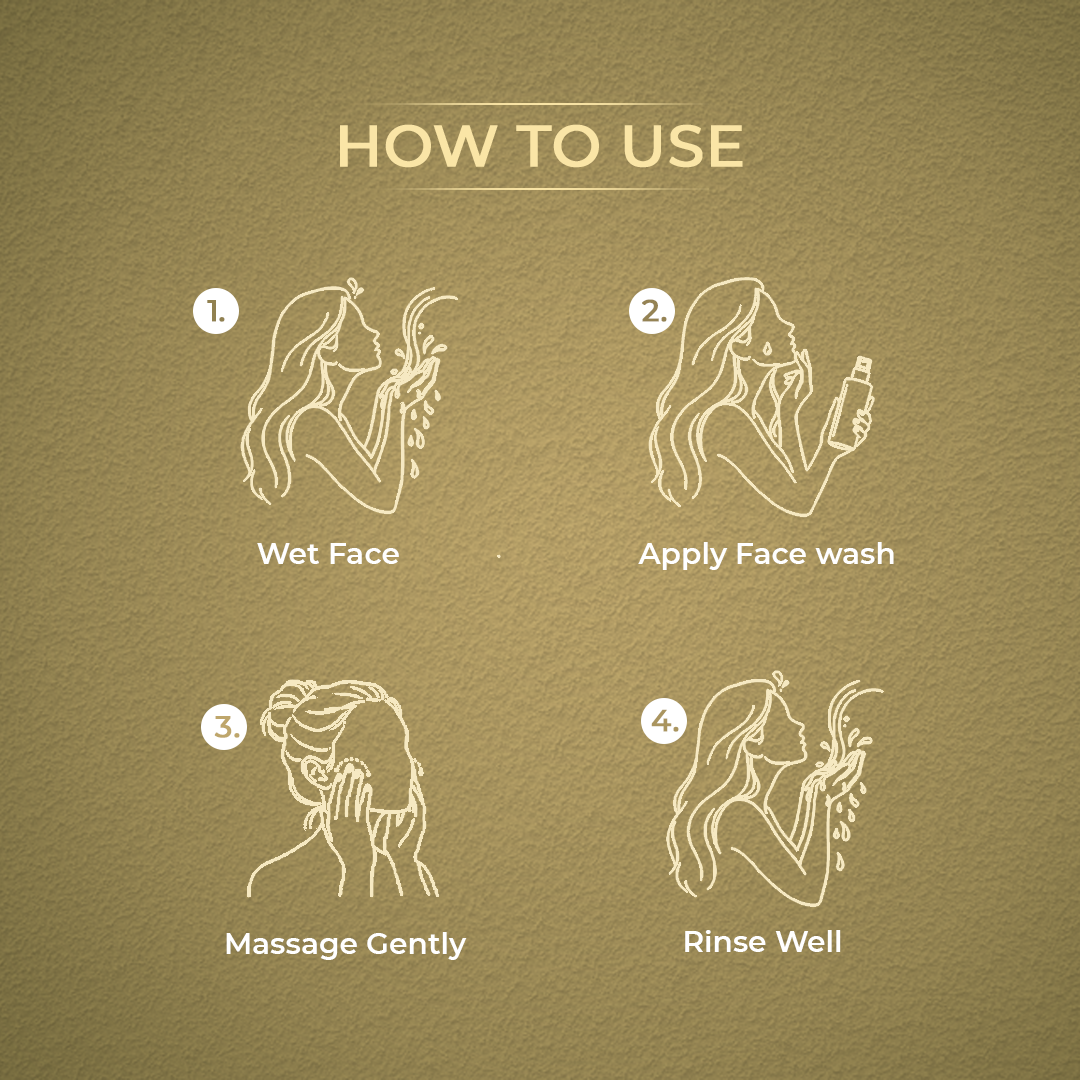 HOW TO USE

1.

Wet Face

2.

Apply Face wash

3.

Massage Gently

4.

Rinse Well