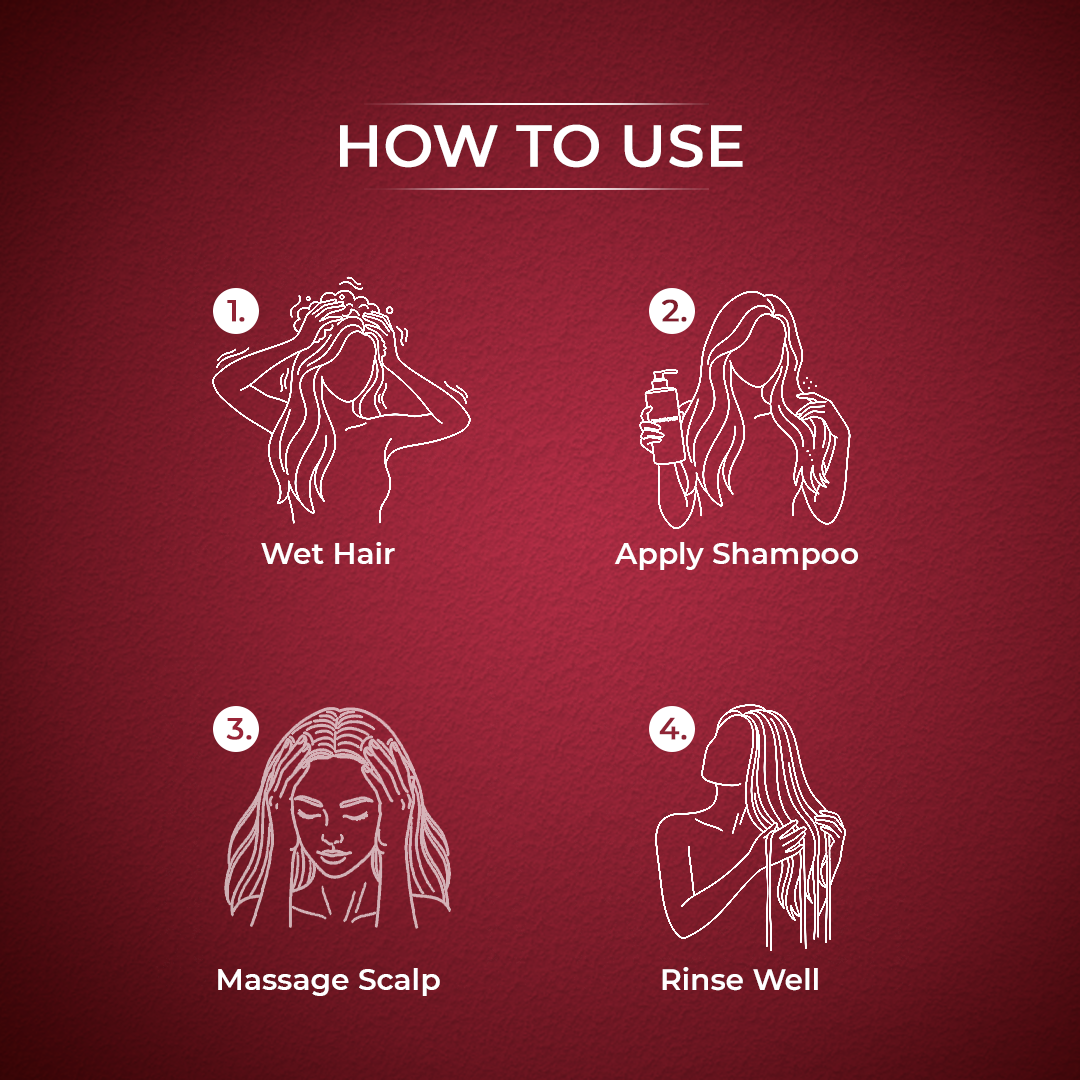 HOW TO USE

1.

Wet Hair

2.

Apply Shampoo

3.

Massage Scalp

4.

Rinse Well