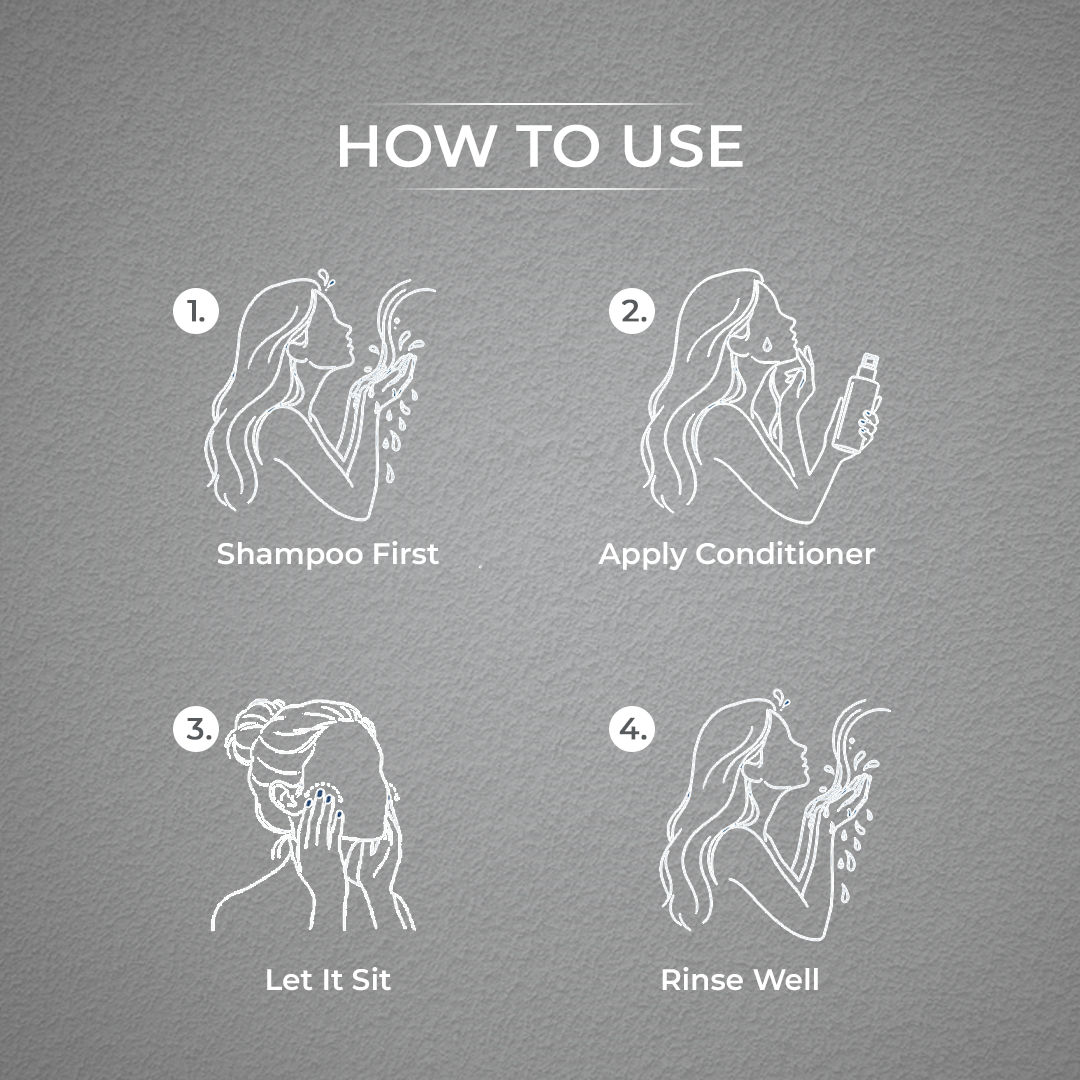 HOW TO USE

1.

Shampoo First

2.

Apply Conditioner

3.

Let It Sit

4.

Rinse Well