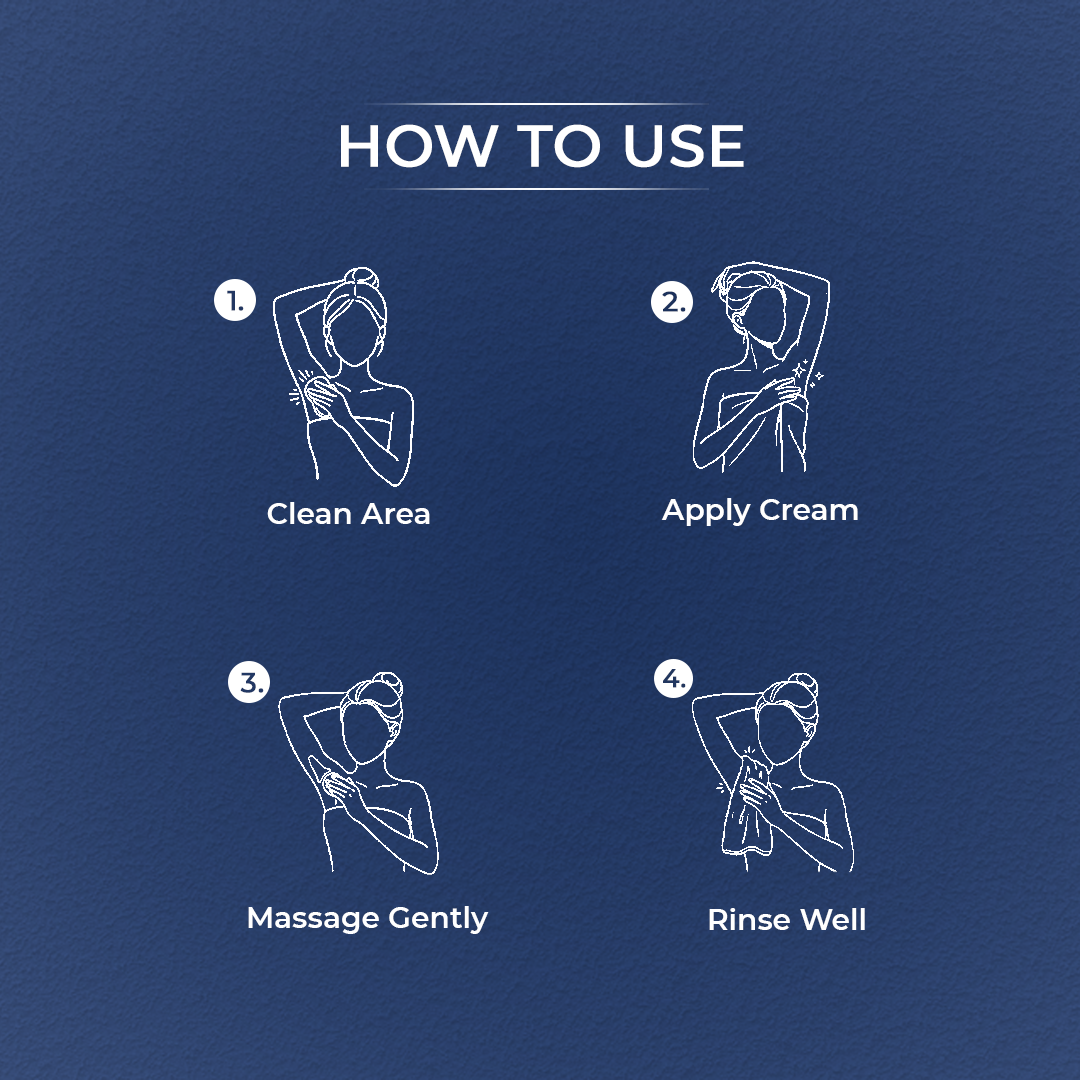 HOW TO USE

1.

Clean Area

2.

Apply Cream

3.

Massage Gently

4.

Rinse Well