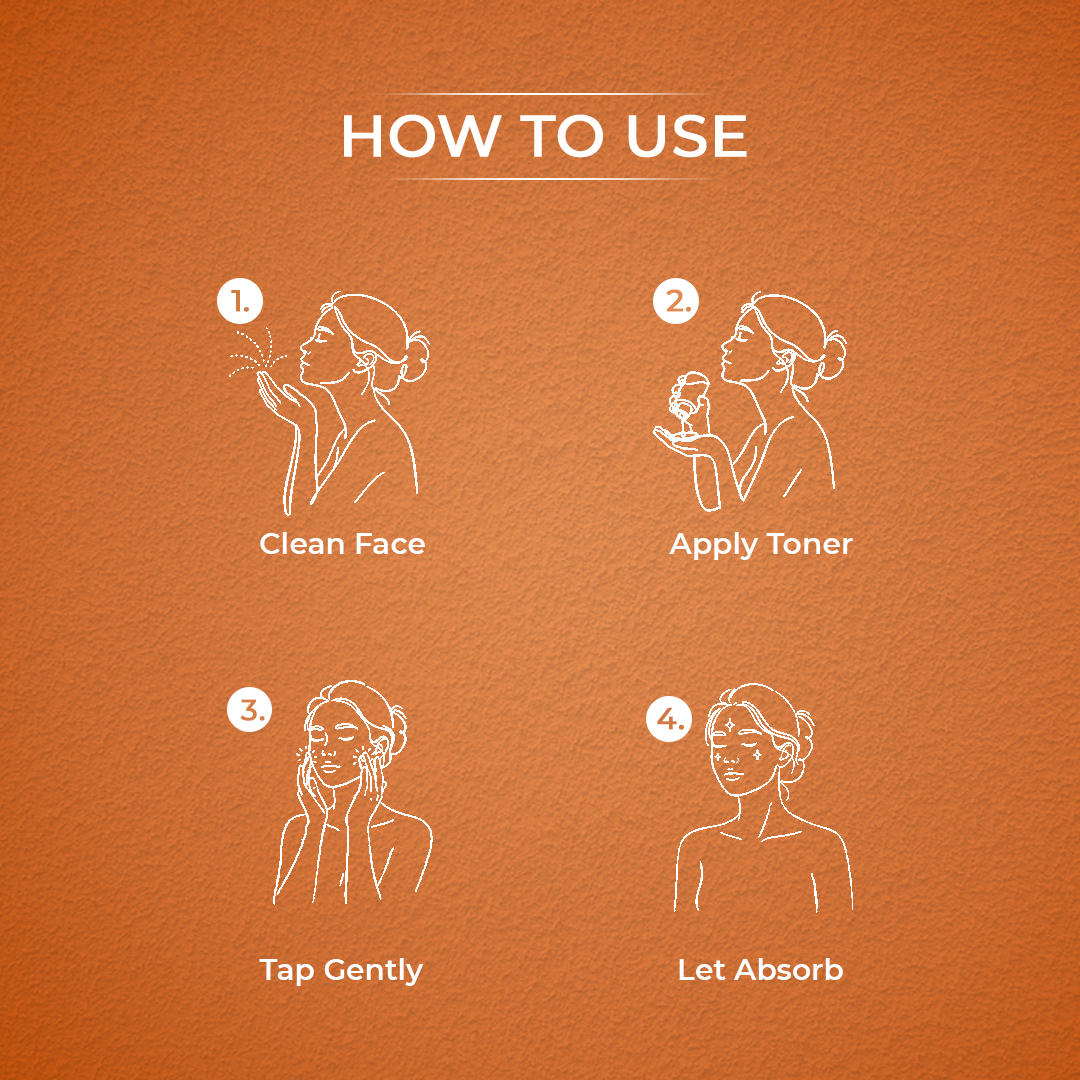 HOW TO USE

1.

Clean Face

2.

Apply Toner

3.

Tap Gently

4.

Let Absorb