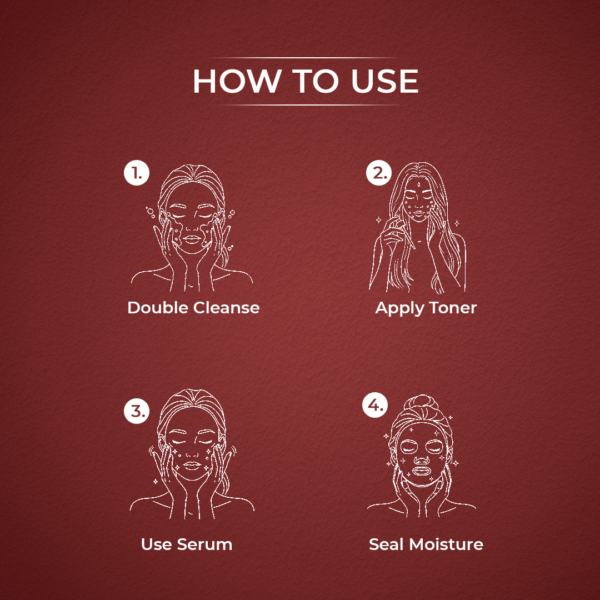 HOW TO USE

1.

Double Cleanse

2.

Apply Toner

3.

Use Serum

4.

Seal Moisture