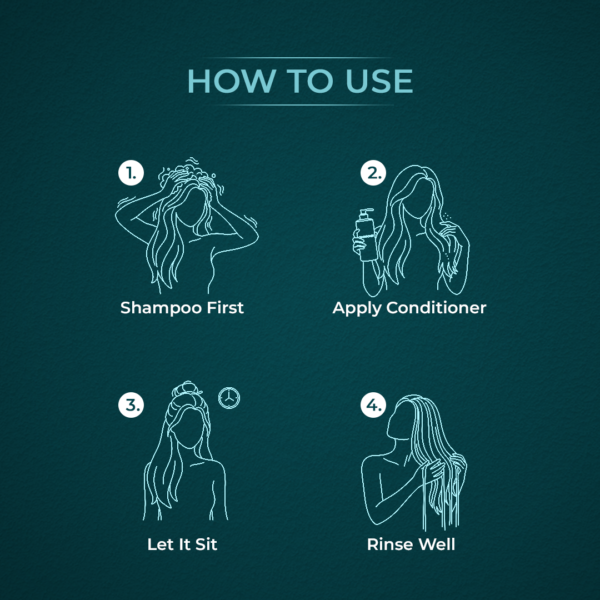 HOW TO USE

1.

Shampoo First

2.

Apply Conditioner

3.

Let It Sit

4.

Rinse Well