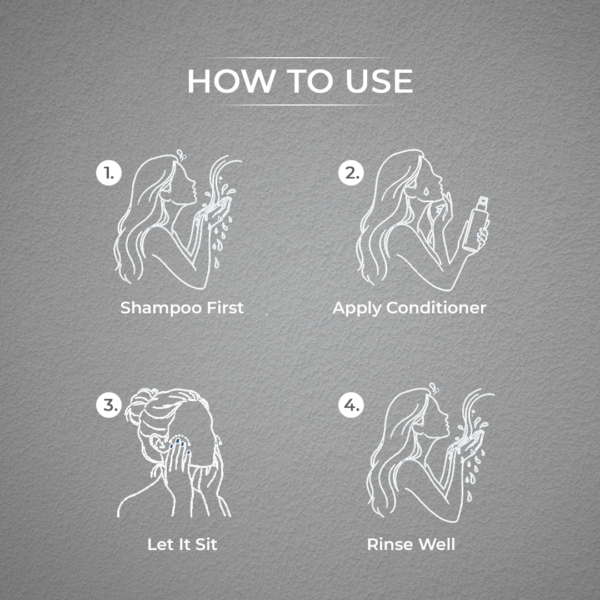 HOW TO USE

1.

Shampoo First

2.

Apply Conditioner

3.

Let It Sit

4.

Rinse Well